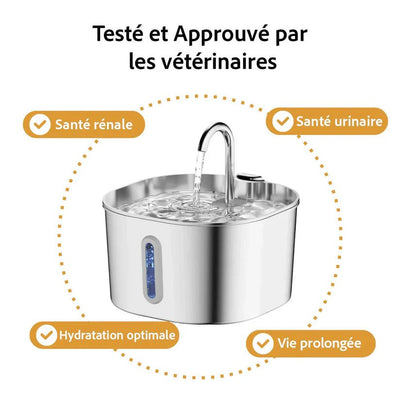 Testé et Approuvé par les vétérinaires

Santé rénale

Santé urinaire

Hydratation optimale

Vie prolongée